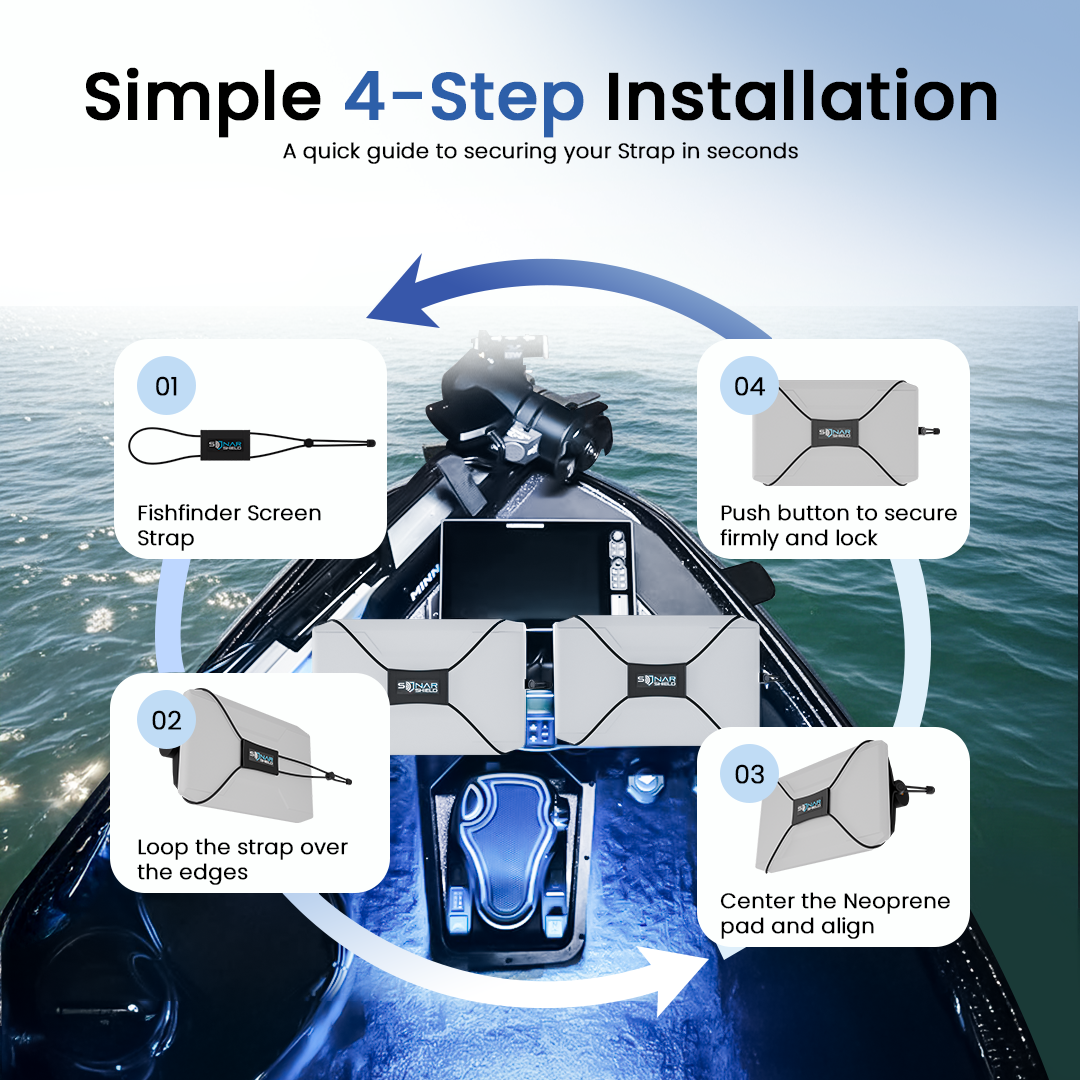 Simple 4-Step Installation

A quick guide to securing your Strap in seconds

01

SONAR SHIELD

Fishfinder Screen Strap

04

SONAR SHIELD

Push button to secure firmly and lock

MINN

SONAR SHIELD

SONAR SHIELD

02

SONAR SHIELD

Loop the strap over the edges

03

SONAR SHIELD

Center the Neoprene pad and align